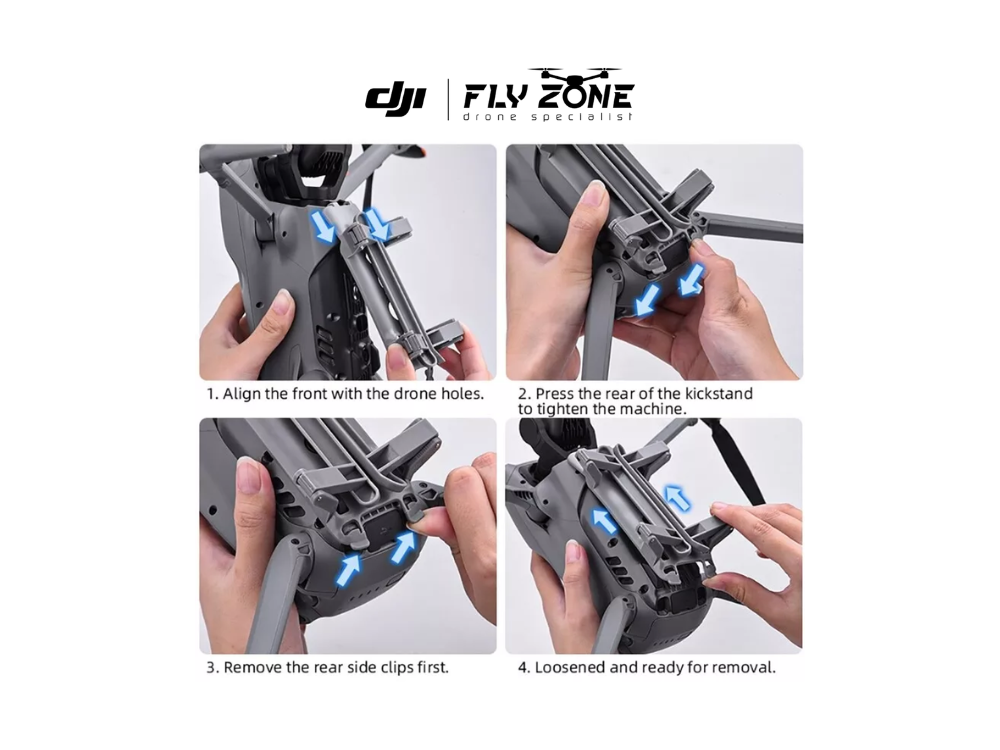 dji | FLY ZONE
drone specialist

1. Align the front with the drone holes.

2. Press the rear of the kickstand to tighten the machine.

3. Remove the rear side clips first.

4. Loosened and ready for removal.